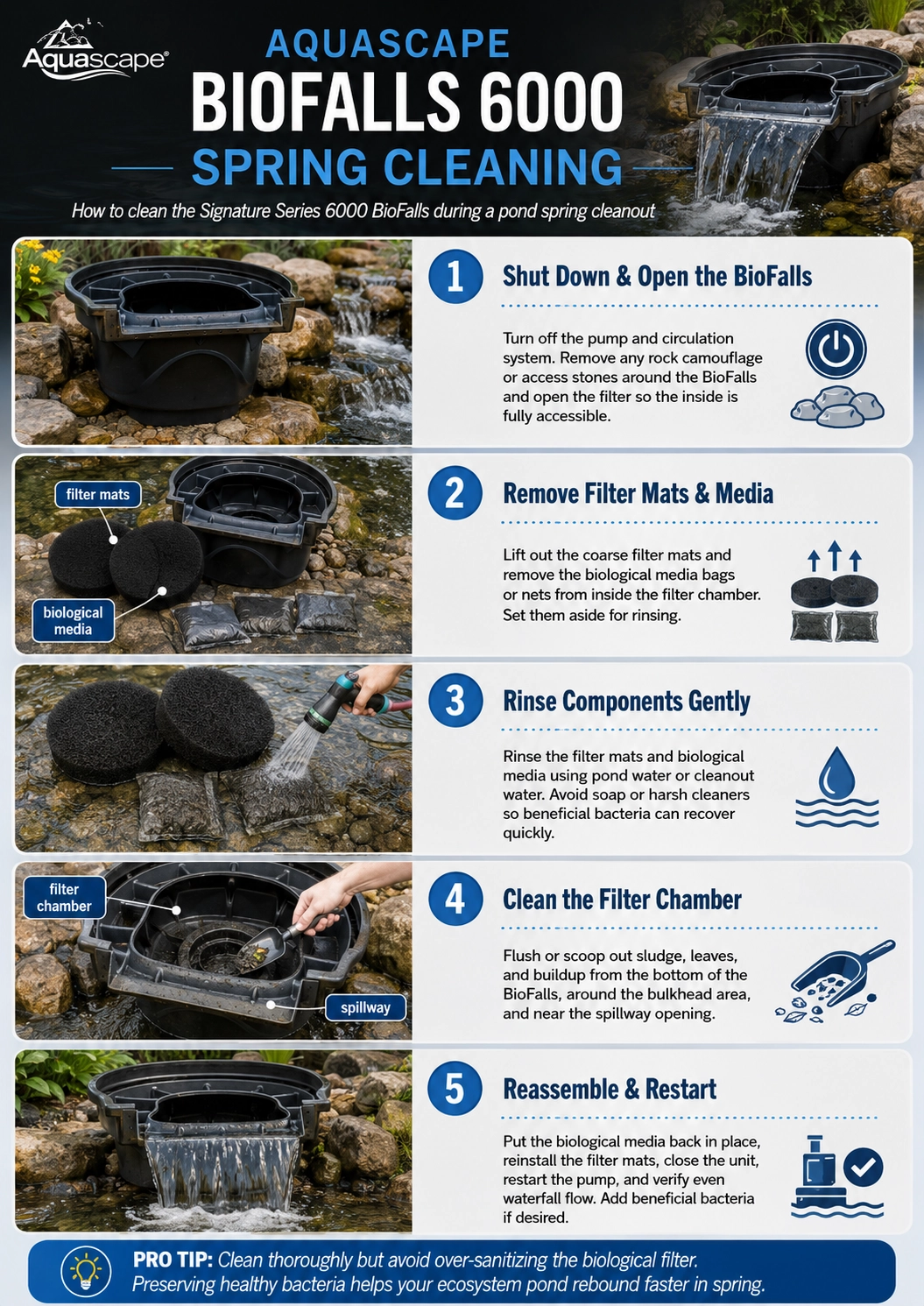 Aquascape®

AQUASCAPE
BIOFALLS 6000
SPRING CLEANING

How to clean the Signature Series 6000 BioFalls during a pond spring cleanout

1 Shut Down & Open the BioFalls

Turn off the pump and circulation system. Remove any rock camouflage or access stones around the BioFalls and open the filter so the inside is fully accessible.

filter mats
biological media

2 Remove Filter Mats & Media

Lift out the coarse filter mats and remove the biological media bags or nets from inside the filter chamber. Set them aside for rinsing.

3 Rinse Components Gently

Rinse the filter mats and biological media using pond water or cleanout water. Avoid soap or harsh cleaners so beneficial bacteria can recover quickly.

filter chamber
spillway

4 Clean the Filter Chamber

Flush or scoop out sludge, leaves, and buildup from the bottom of the BioFalls, around the bulkhead area, and near the spillway opening.

5 Reassemble & Restart

Put the biological media back in place, reinstall the filter mats, close the unit, restart the pump, and verify even waterfall flow. Add beneficial bacteria if desired.

PRO TIP: Clean thoroughly but avoid over-sanitizing the biological filter. Preserving healthy bacteria helps your ecosystem pond rebound faster in spring.